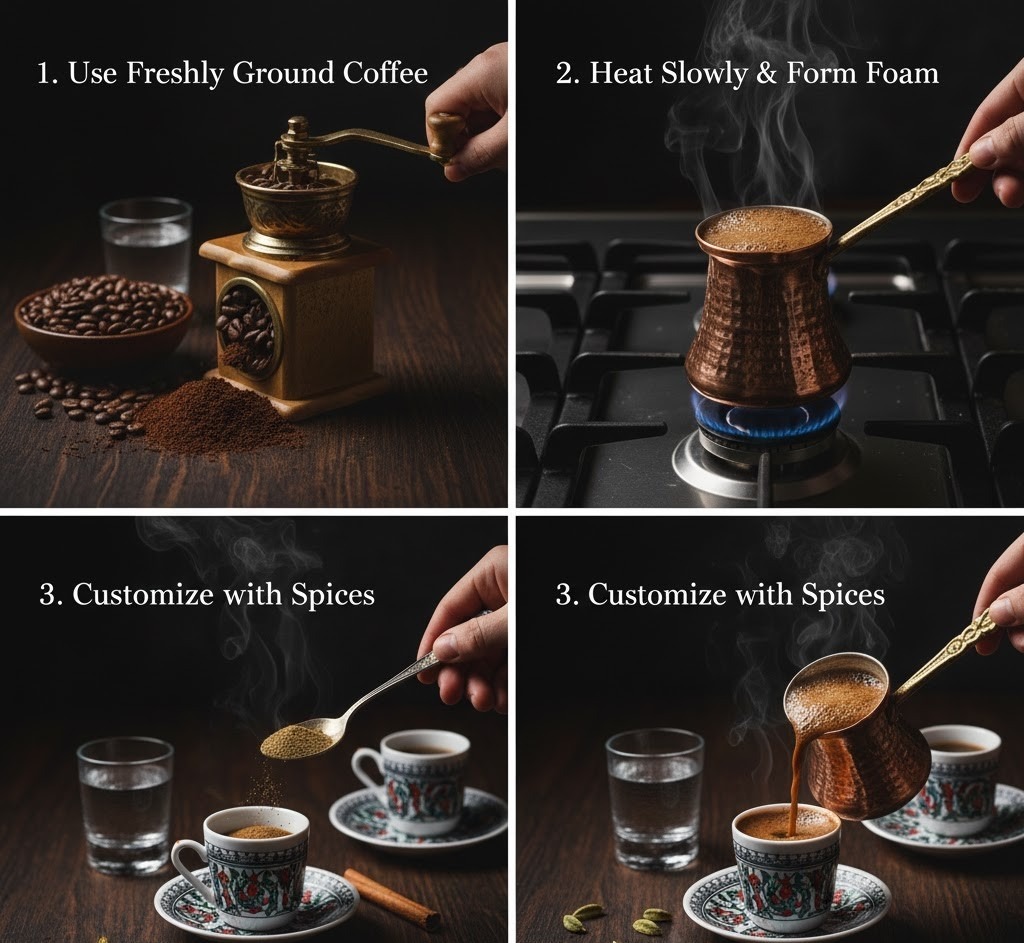 1. Use Freshly Ground Coffee

2. Heat Slowly & Form Foam

3. Customize with Spices

3. Customize with Spices