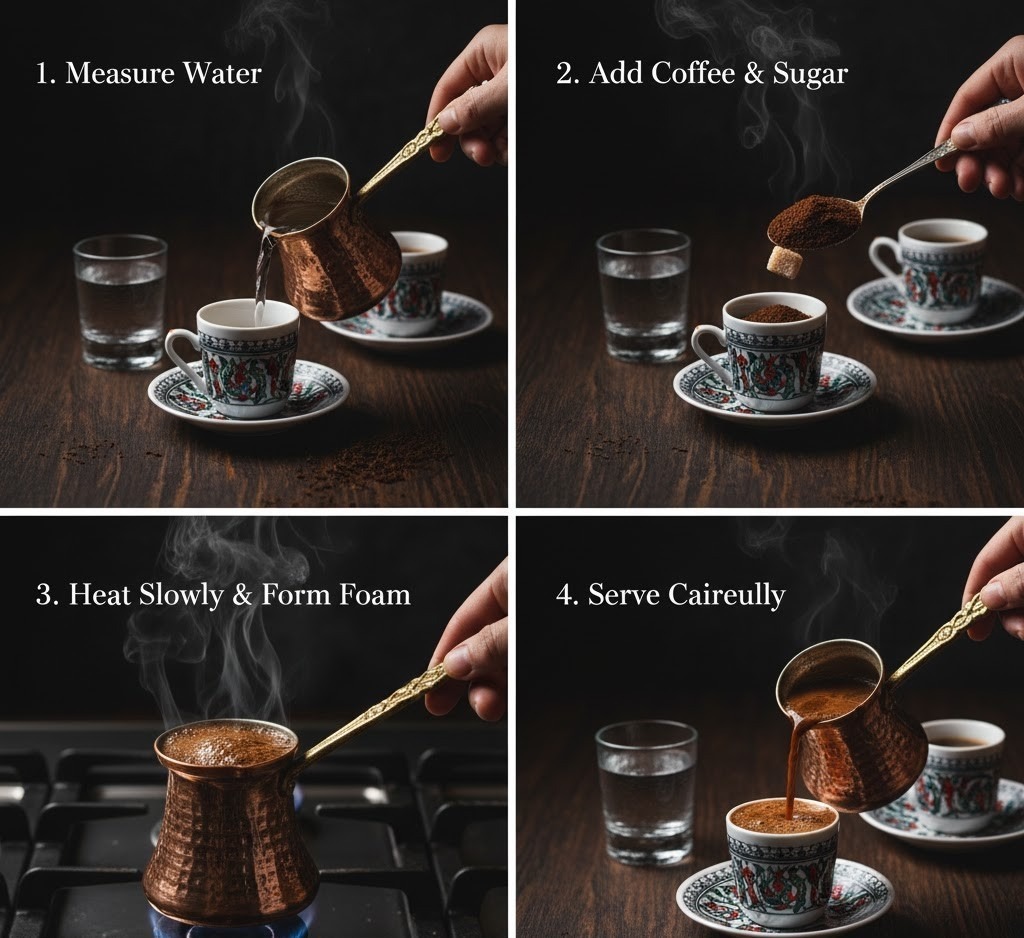 1. Measure Water

2. Add Coffee & Sugar

3. Heat Slowly & Form Foam

4. Serve Caireully